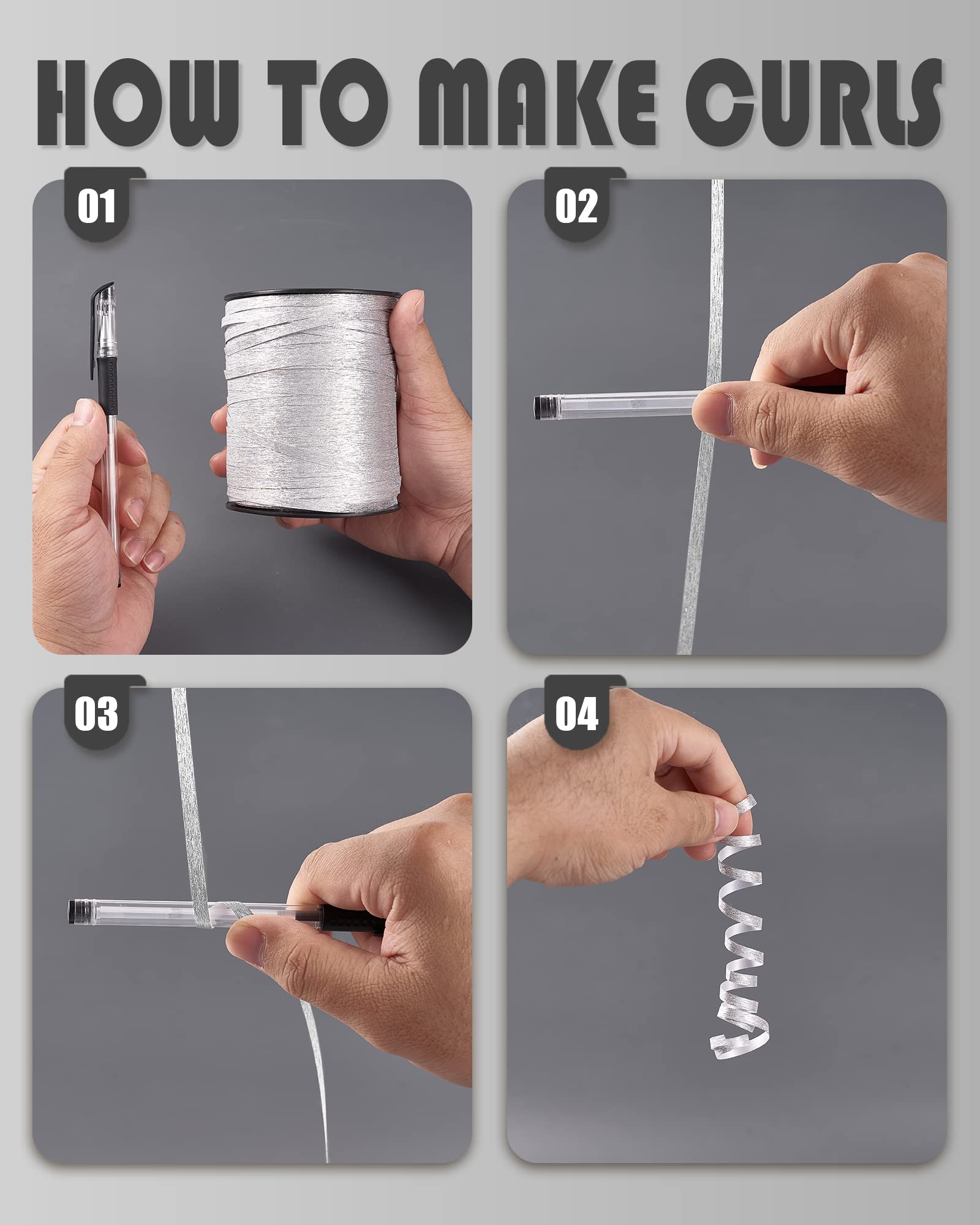 HOW TO MAKE CURLS

01

02

03

04