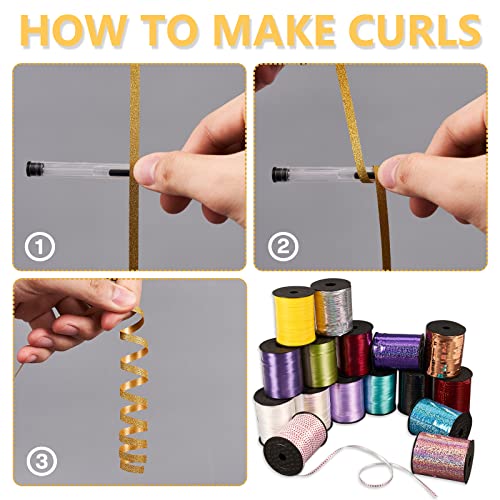 HOW TO MAKE CURLS

1

2

3