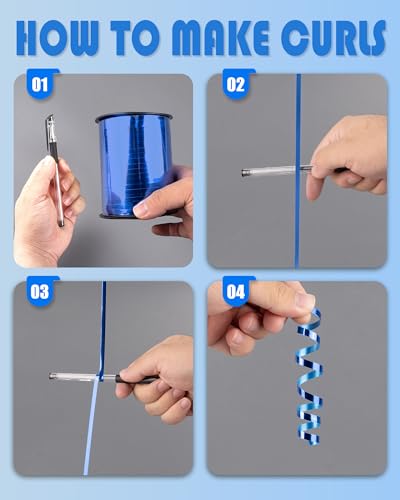 HOW TO MAKE CURLS

01

02

03

04